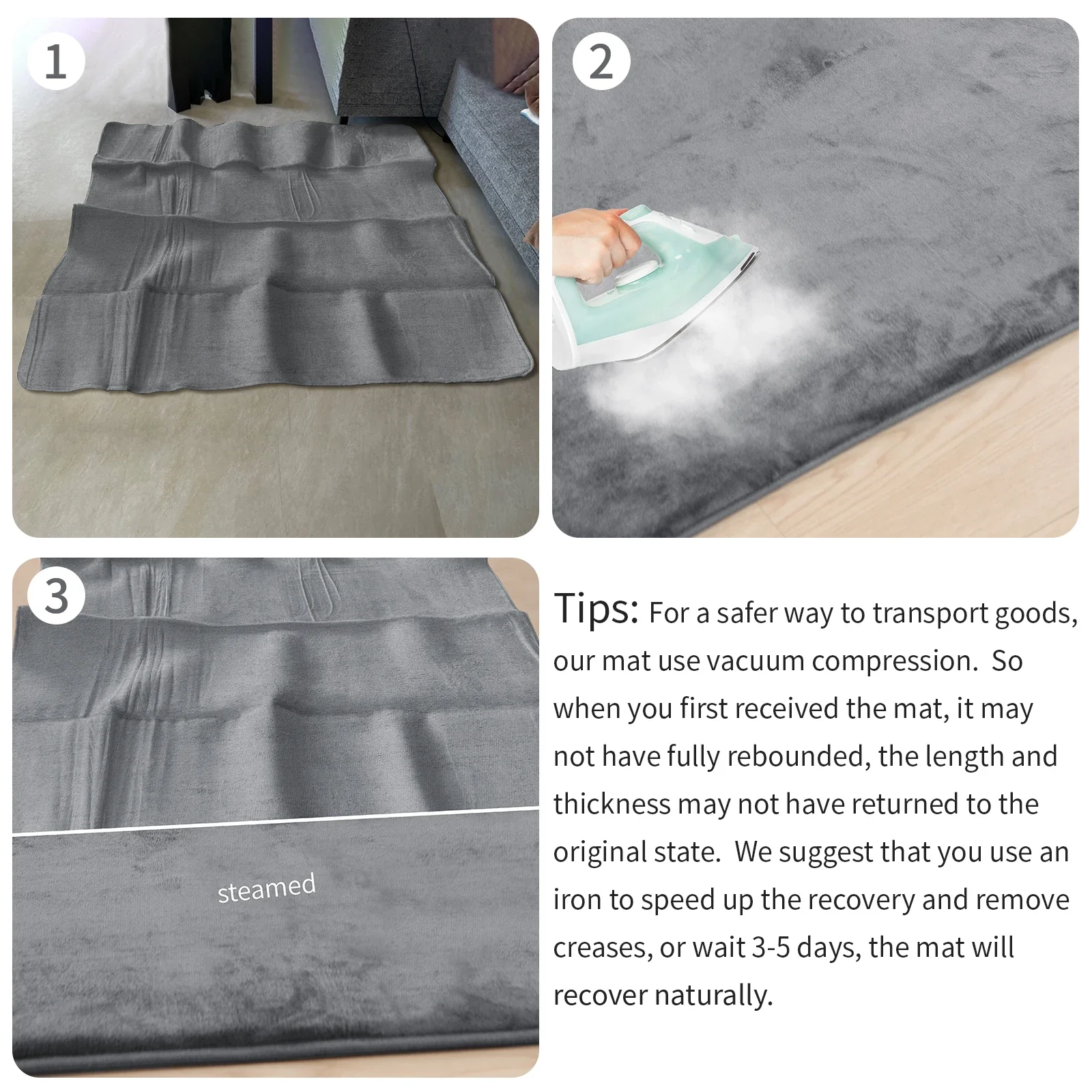 1

2

3

steamed

Tips: For a safer way to transport goods, our mat use vacuum compression. So when you first received the mat, it may not have fully rebounded, the length and thickness may not have returned to the original state. We suggest that you use an iron to speed up the recovery and remove creases, or wait 3-5 days, the mat will recover naturally.