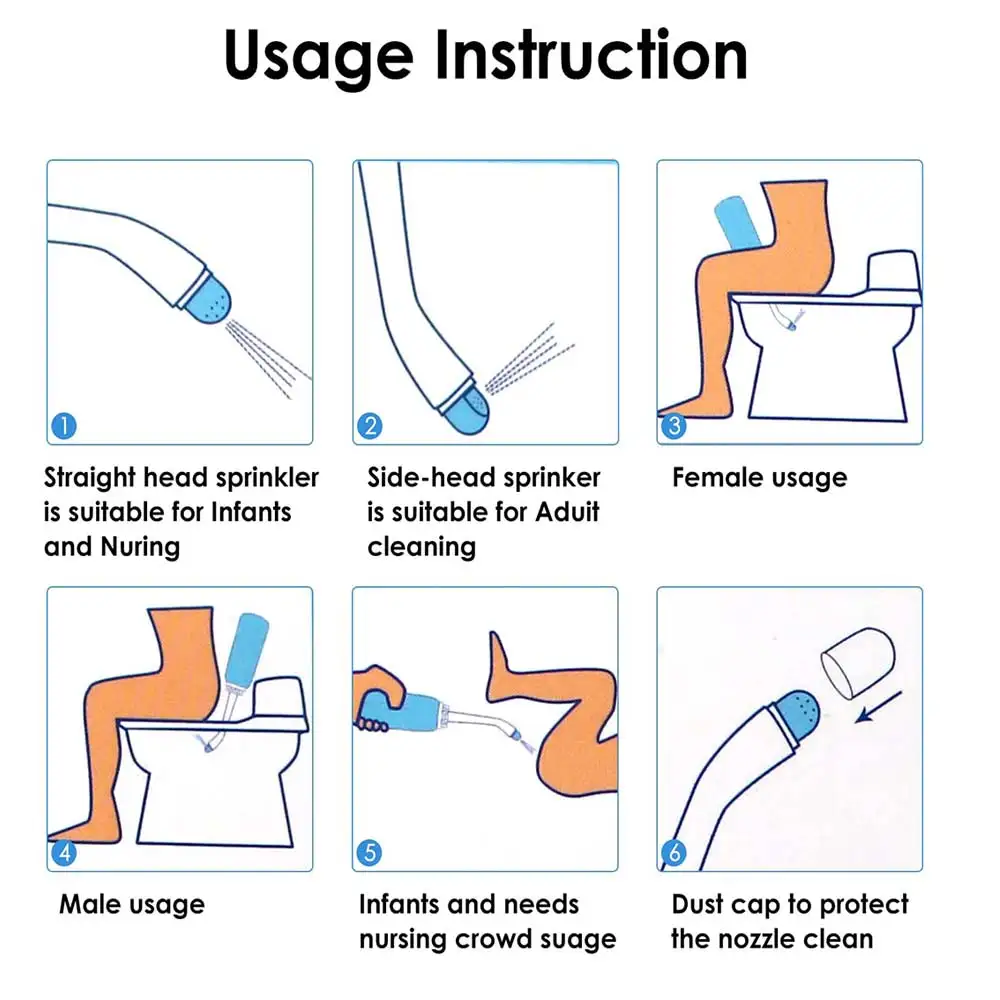 Usage Instruction

1

Straight head sprinkler is suitable for Infants and Nuring

2

Side-head sprinker is suitable for Aduit cleaning

3

Female usage

4

Male usage

5

Infants and needs nursing crowd suage

6

Dust cap to protect the nozzle clean